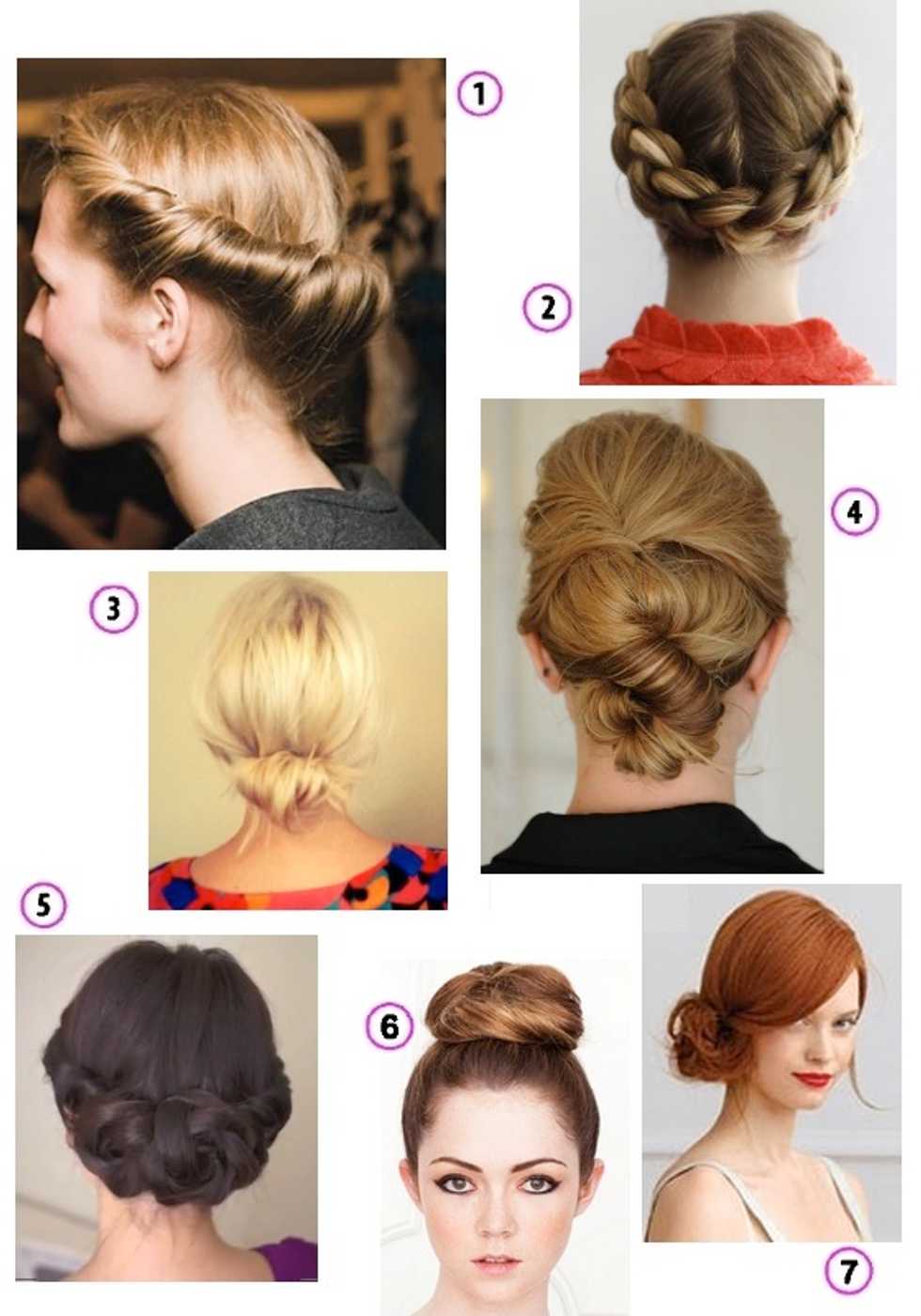 1
2
3
4
5
6
7